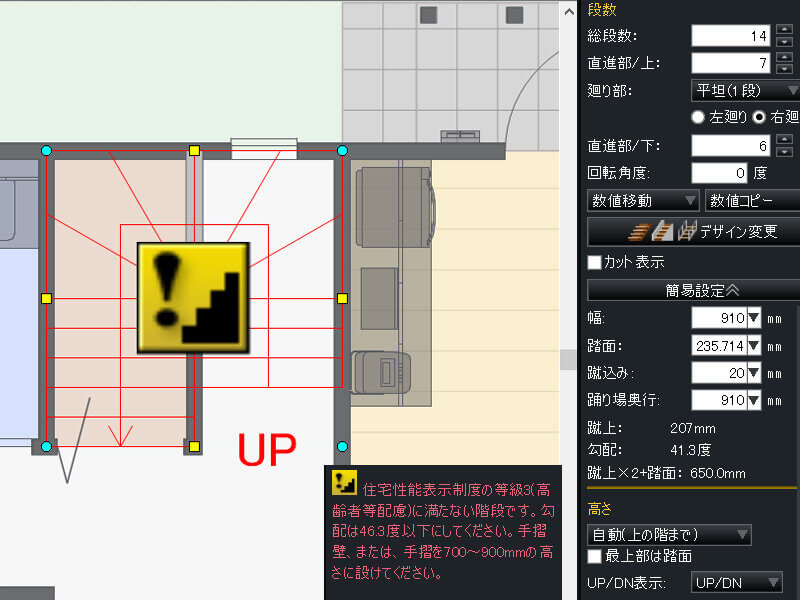 UP

住宅性能表示制度の等級3(高齢者等配慮)に満たない階段です。勾配は46.3度以下にしてください。手摺壁、または、手摺を700～900mmの高さに設けてください。

段数
総段数: 14
直進部/上: 7
廻り部: 平坦(1段)
左廻り 右廻
直進部/下: 6
回転角度: 0 度
数値移動
数値コピー
デザイン変更
カット表示
簡易設定
幅: 910 mm
踏面: 235.714 mm
蹴込み: 20 mm
踊り場奥行: 910 mm
蹴上: 207mm
勾配: 41.3度
蹴上×2+踏面: 650.0mm
高さ
自動(上の階まで)
最上部は踏面
UP/DN表示: UP/DN