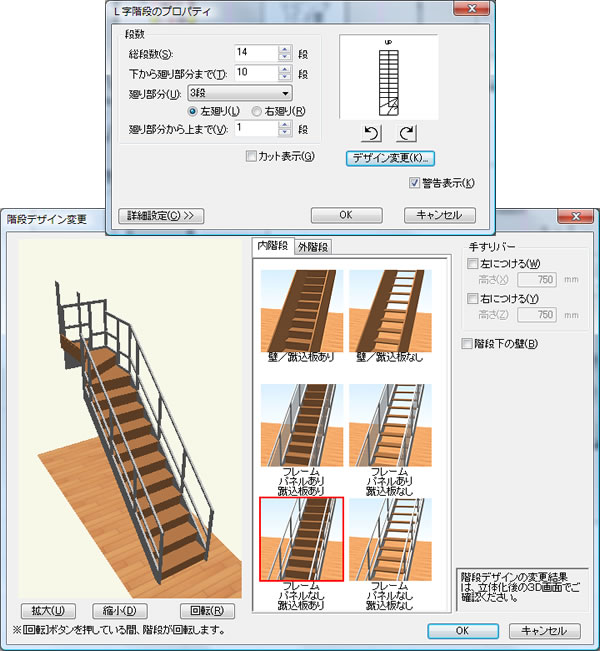 L 字階段のプロパティ

段数

総段数(S): 14 段

下から廻り部分まで(T): 10 段

廻り部分(U): 3段

左廻り(L) 右廻り(R)

廻り部分から上まで(V): 1 段

カット表示(G)

UP

デザイン変更(K)...

警告表示(K)

詳細設定(C) >>

OK

キャンセル

階段デザイン変更

内階段 外階段

壁／蹴込板あり

壁／蹴込板なし

フレーム
パネルあり
蹴込板あり

フレーム
パネルあり
蹴込板なし

フレーム
パネルなし
蹴込板あり

フレーム
パネルなし
蹴込板なし

手すりバー

左につける(W)

高さ(X) 750 mm

右につける(Y)

高さ(Z) 750 mm

階段下の壁(B)

階段デザインの変更結果は、立体化後の3D画面でご確認ください。

拡大(U) 縮小(D) 回転(R)

※[回転]ボタンを押している間、階段が回転します。

OK

キャンセル