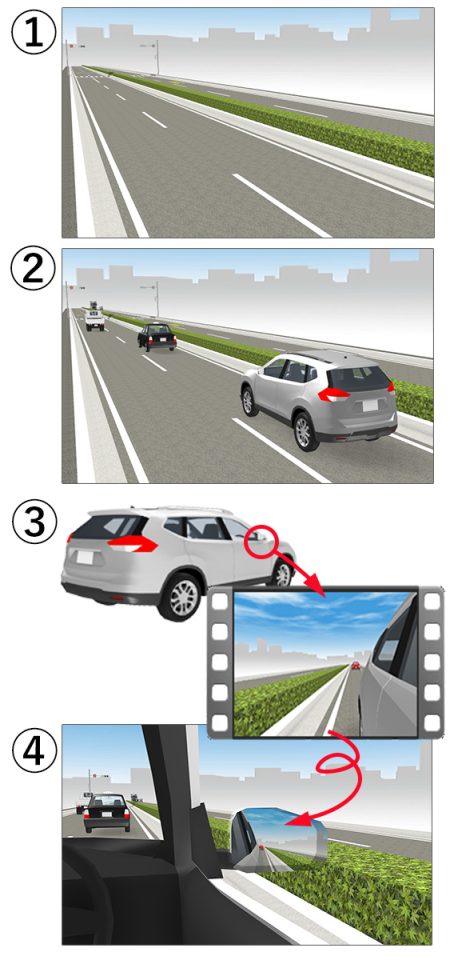 ①

②

③

④