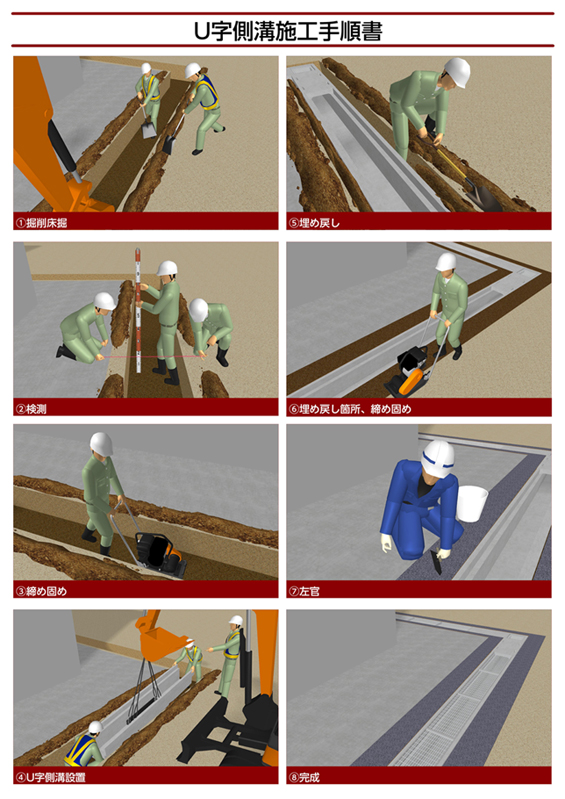 U字側溝施工手順書

①掘削床掘

②検測

③締め固め

④U字側溝設置

⑤埋め戻し

⑥埋め戻し箇所、締め固め

⑦左官

⑧完成