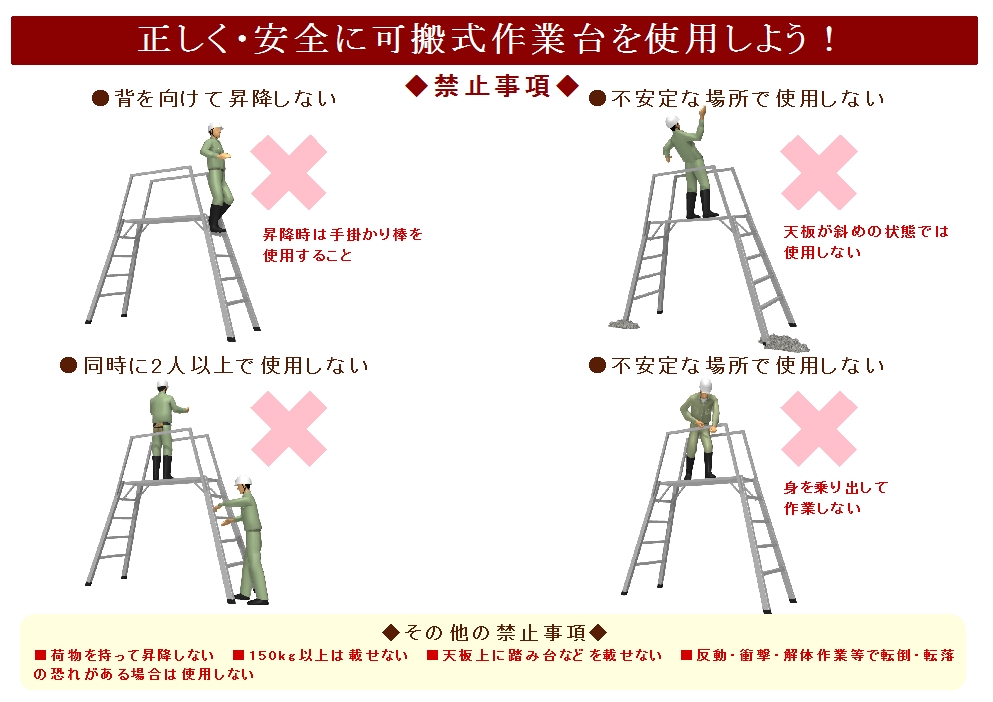 正しく・安全に可搬式作業台を使用しよう！

◆禁止事項◆

●背を向けて昇降しない

昇降時は手掛かり棒を使用すること

●不安定な場所で使用しない

天板が斜めの状態では使用しない

●同時に2人以上で使用しない

●不安定な場所で使用しない

身を乗り出して作業しない

◆その他の禁止事項◆

■荷物を持って昇降しない　■150kg以上は載せない　■天板上に踏み台などを載せない　■反動・衝撃・解体作業等で転倒・転落の恐れがある場合は使用しない